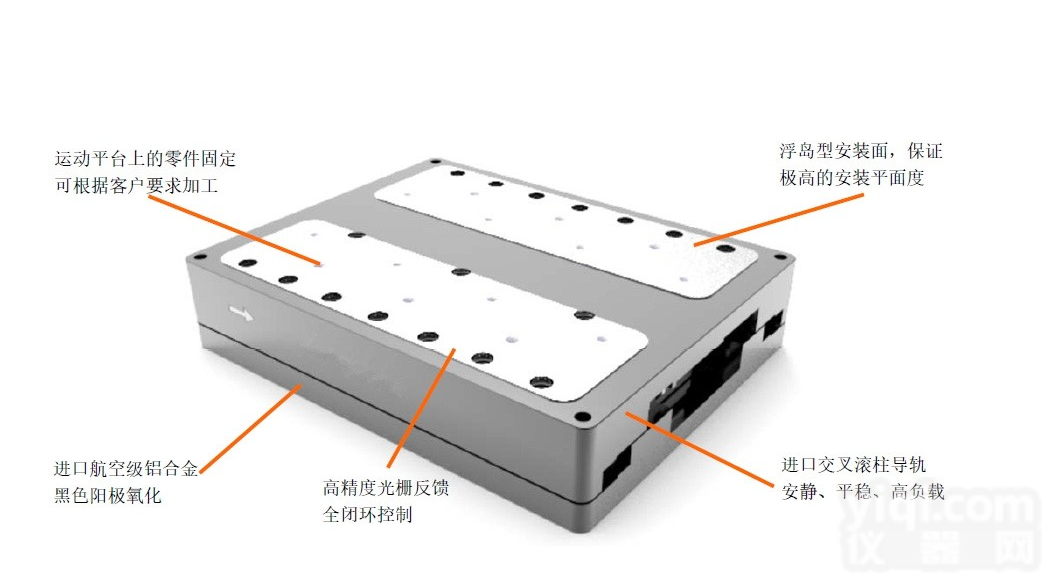 运动平台上的零件固定
可根据客户要求加工

浮岛型安装面，保证
极高的安装平面度

进口航空级铝合金
黑色阳极氧化

高精度光栅反馈
全闭环控制

进口交叉滚柱导轨
安静、平稳、高负载

yiqi.com
仪器网